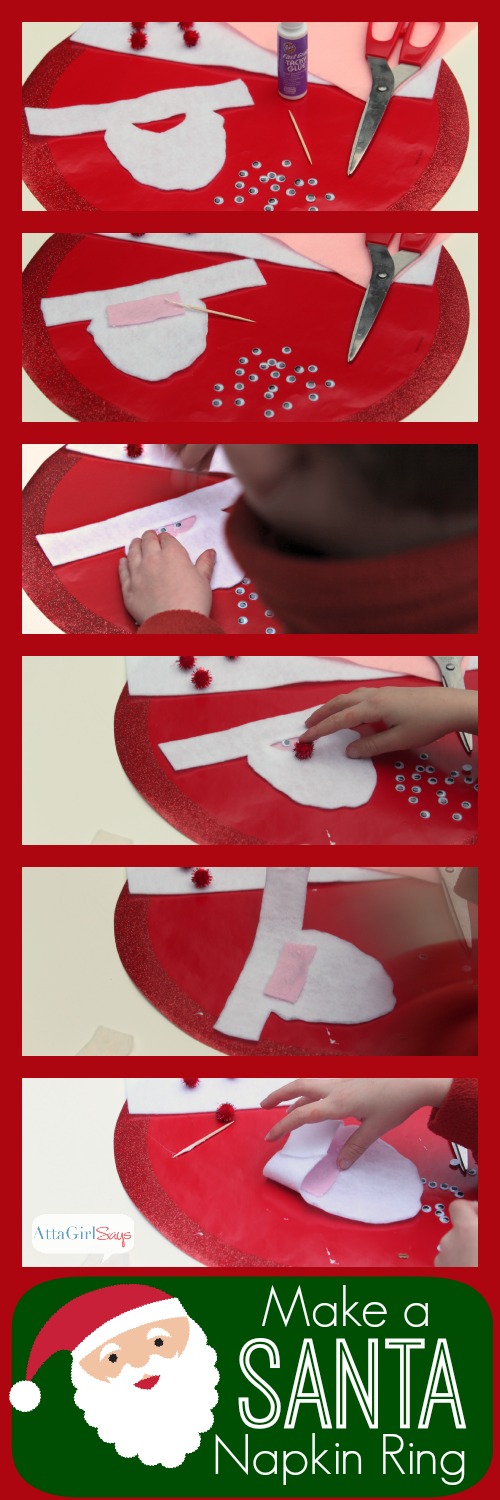 Fast Grab TACKY GLUE

AttaGirlSays

Make a SANTA Napkin Ring